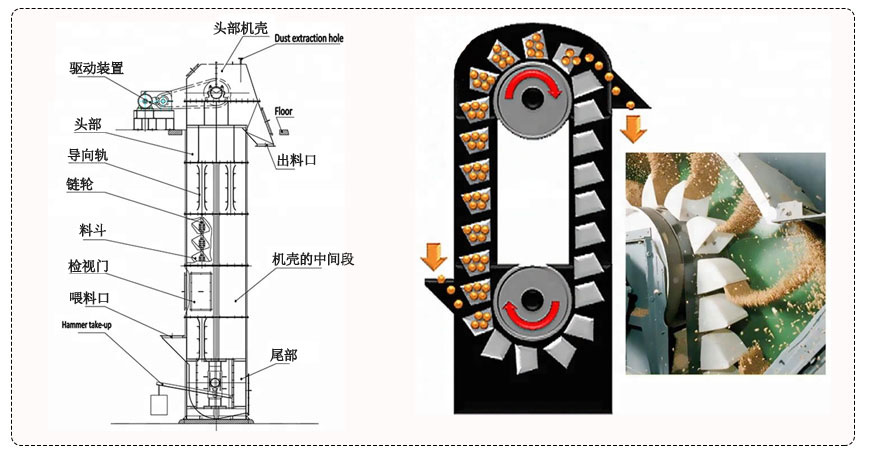 头部机壳
Dust extraction hole
驱动装置
Floor
头部
出料口
导向轨
链轮
料斗
机壳的中间段
检视门
喂料口
Hammer take-up
尾部